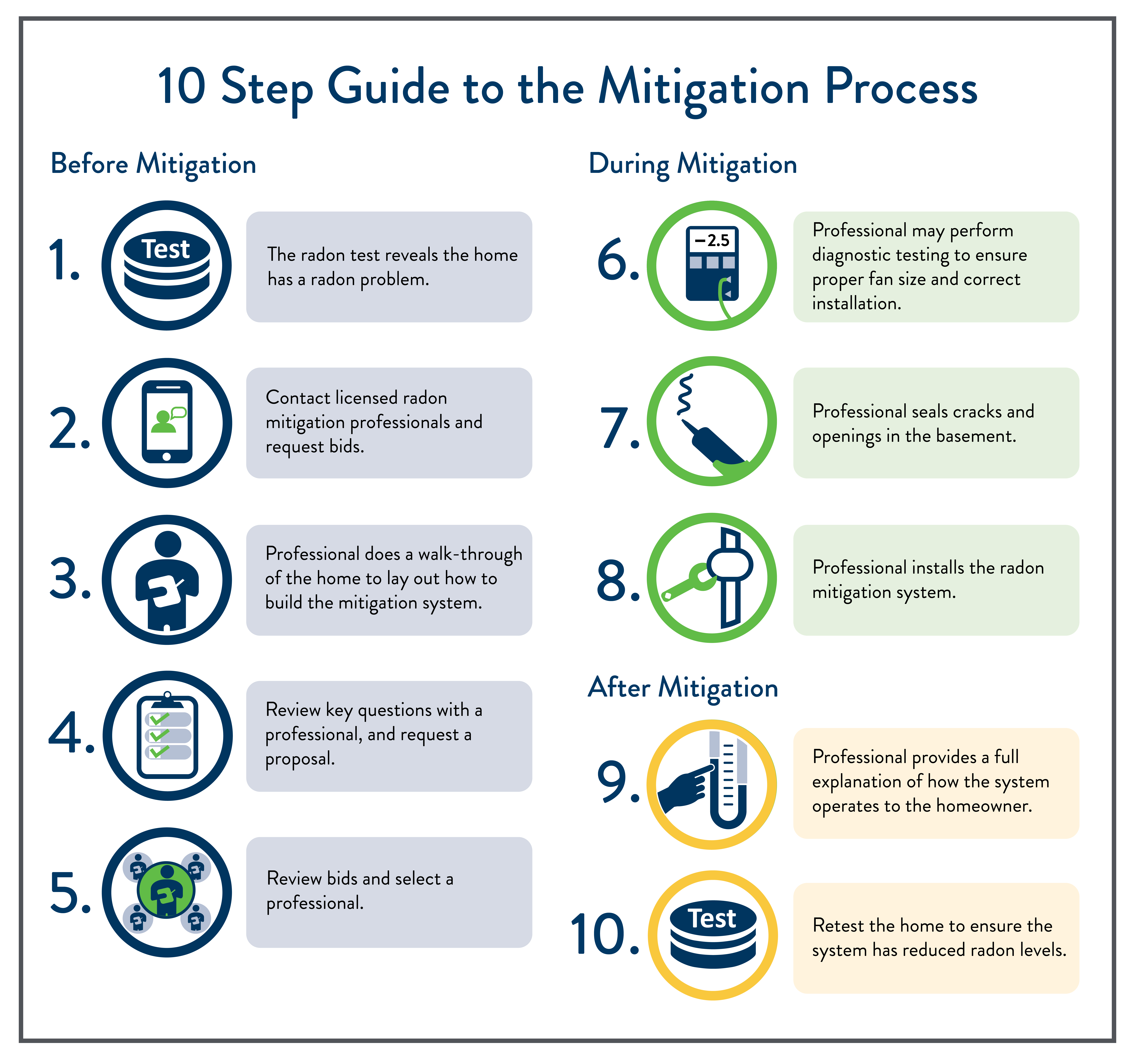 10 Step Guide to the Mitigation Process

Before Mitigation

1. Test The radon test reveals the home has a radon problem.

2. Contact licensed radon mitigation professionals and request bids.

3. Professional does a walk-through of the home to lay out how to build the mitigation system.

4. Review key questions with a professional, and request a proposal.

5. Review bids and select a professional.

During Mitigation

6. −2.5 Professional may perform diagnostic testing to ensure proper fan size and correct installation.

7. Professional seals cracks and openings in the basement.

8. Professional installs the radon mitigation system.

After Mitigation

9. Professional provides a full explanation of how the system operates to the homeowner.

10. Test Retest the home to ensure the system has reduced radon levels.